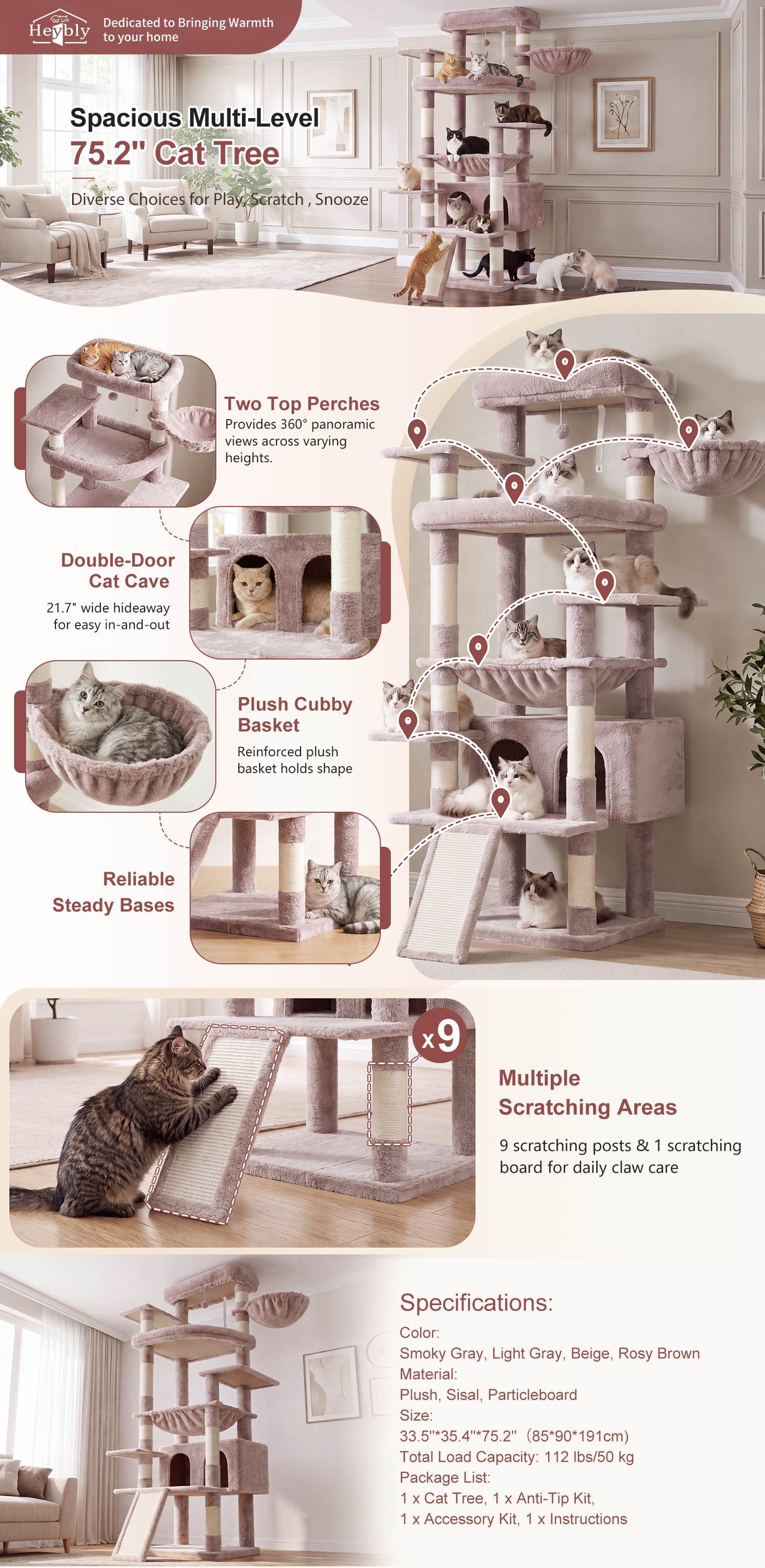 Heybly

Dedicated to Bringing Warmth to your home

Spacious Multi-Level
75.2" Cat Tree

Diverse Choices for Play, Scratch , Snooze

Two Top Perches

Provides 360° panoramic views across varying heights.

Double-Door Cat Cave

21.7" wide hideaway for easy in-and-out

Plush Cubby Basket

Reinforced plush basket holds shape

Reliable Steady Bases

x9

Multiple Scratching Areas

9 scratching posts & 1 scratching board for daily claw care

Specifications:

Color:
Smoky Gray, Light Gray, Beige, Rosy Brown
Material:
Plush, Sisal, Particleboard
Size:
33.5''*35.4''*75.2'' (85*90*191cm)
Total Load Capacity: 112 lbs/50 kg
Package List:
1 x Cat Tree, 1 x Anti-Tip Kit,
1 x Accessory Kit, 1 x Instructions