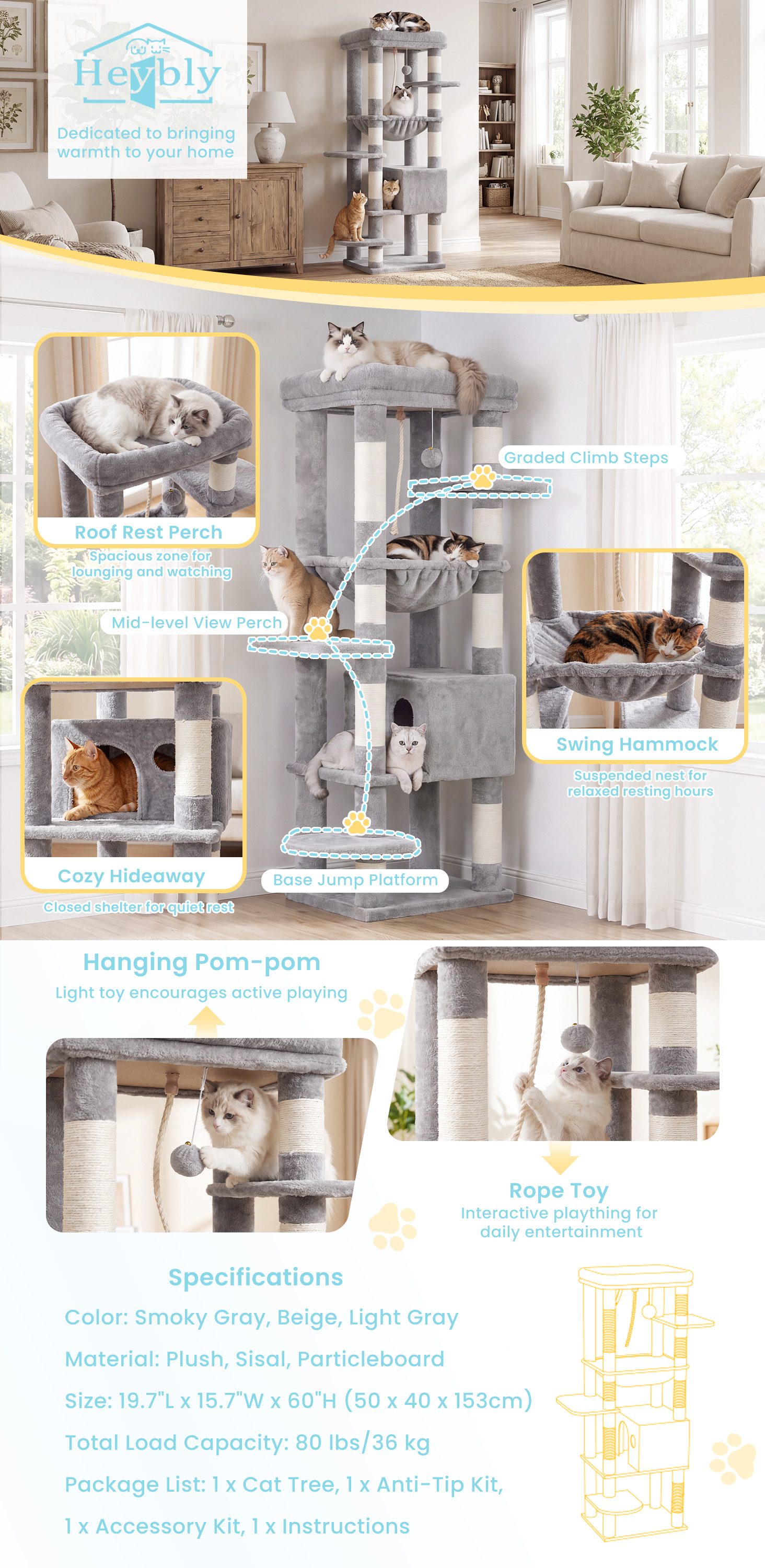 Heybly

Dedicated to bringing warmth to your home

Roof Rest Perch

Spacious zone for lounging and watching

Graded Climb Steps

Mid-level View Perch

Swing Hammock

Suspended nest for relaxed resting hours

Cozy Hideaway

Closed shelter for quiet rest

Base Jump Platform

Hanging Pom-pom

Light toy encourages active playing

Rope Toy

Interactive plaything for daily entertainment

Specifications

Color: Smoky Gray, Beige, Light Gray

Material: Plush, Sisal, Particleboard

Size: 19.7"L x 15.7"W x 60"H (50 x 40 x 153cm)

Total Load Capacity: 80 lbs/36 kg

Package List: 1 x Cat Tree, 1 x Anti-Tip Kit, 1 x Accessory Kit, 1 x Instructions